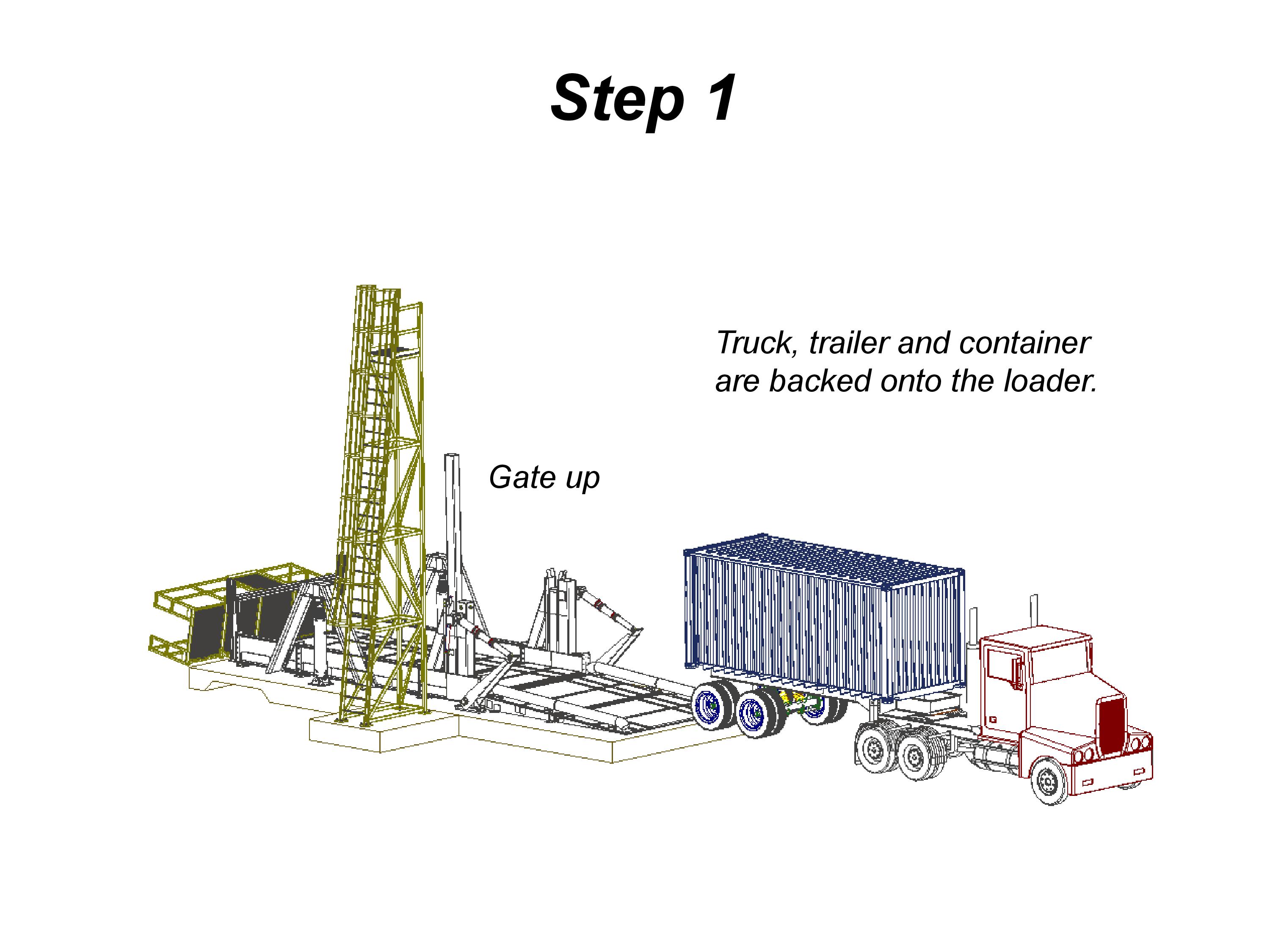 Step 1

Truck, trailer and container are backed onto the loader.

Gate up